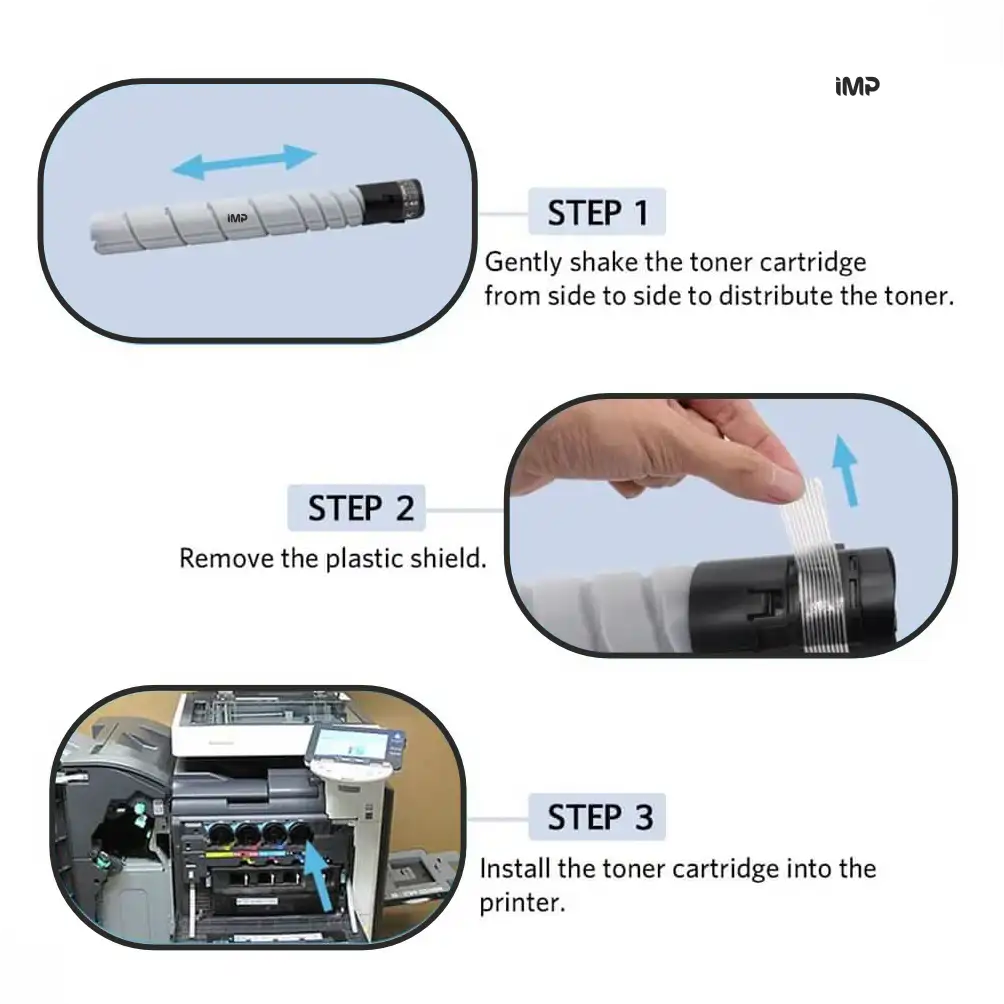 iMP

iMP

STEP 1

Gently shake the toner cartridge from side to side to distribute the toner.

STEP 2

Remove the plastic shield.

STEP 3

Install the toner cartridge into the printer.